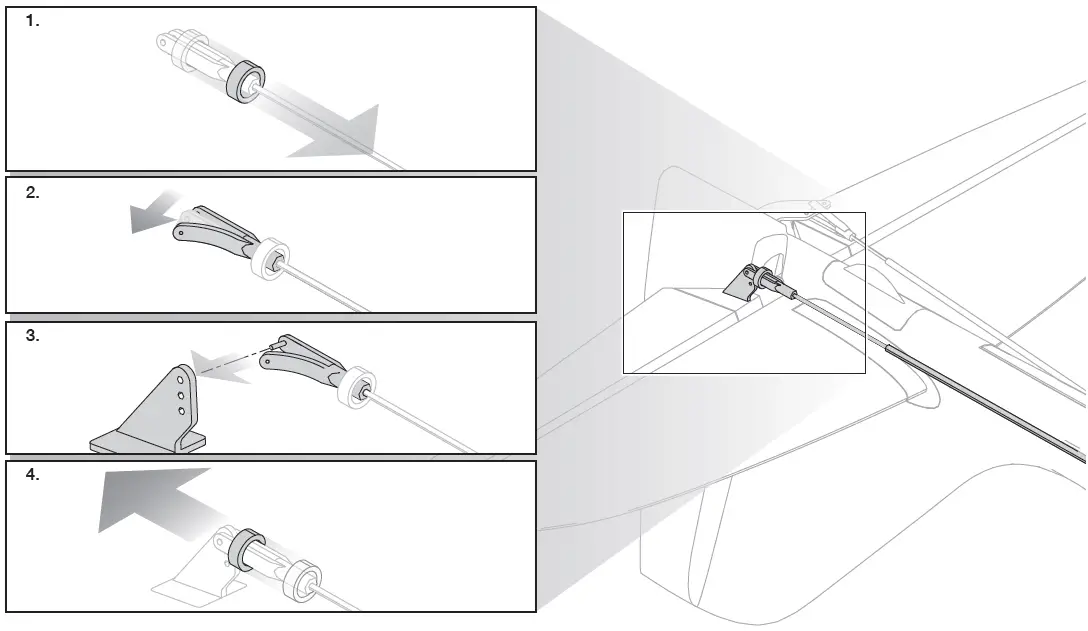 1.

2.

3.

4.