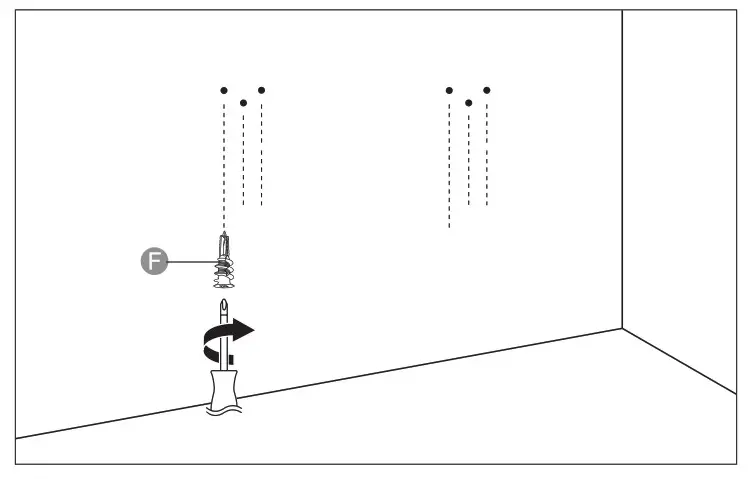 F