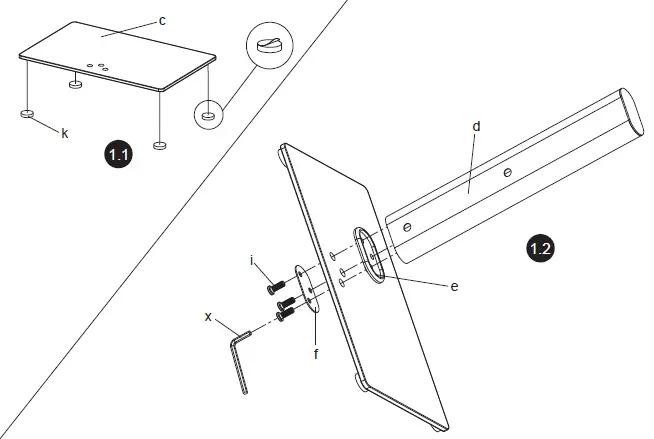 c

k

1.1

d

1.2

i

e

x

f