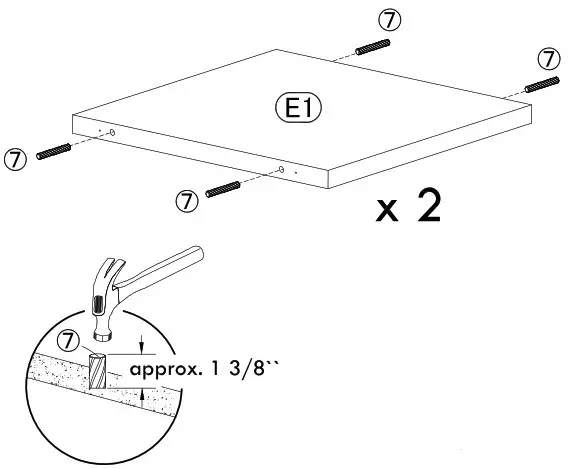 ⑦

⑦

E1

⑦

⑦

x 2

⑦

approx. 1 3/8``