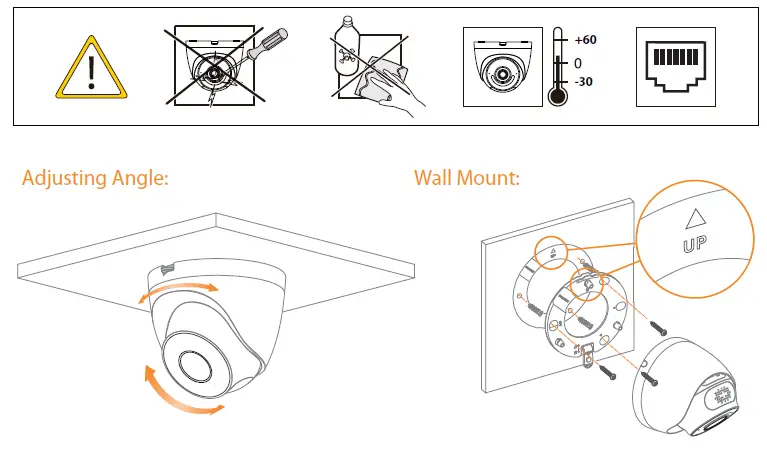 +60
0
-30

Adjusting Angle:

Wall Mount:

UP