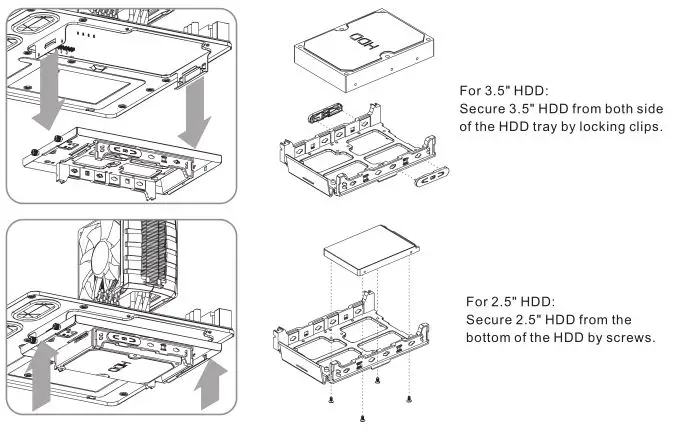 HDD

For 3.5" HDD:
Secure 3.5" HDD from both side of the HDD tray by locking clips.

HDD

For 2.5" HDD:
Secure 2.5" HDD from the bottom of the HDD by screws.