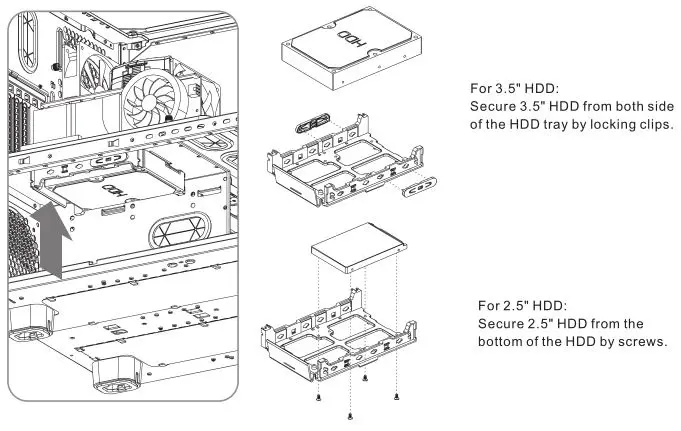 HDD

HDD

For 3.5" HDD:
Secure 3.5" HDD from both side of the HDD tray by locking clips.

For 2.5" HDD:
Secure 2.5" HDD from the bottom of the HDD by screws.