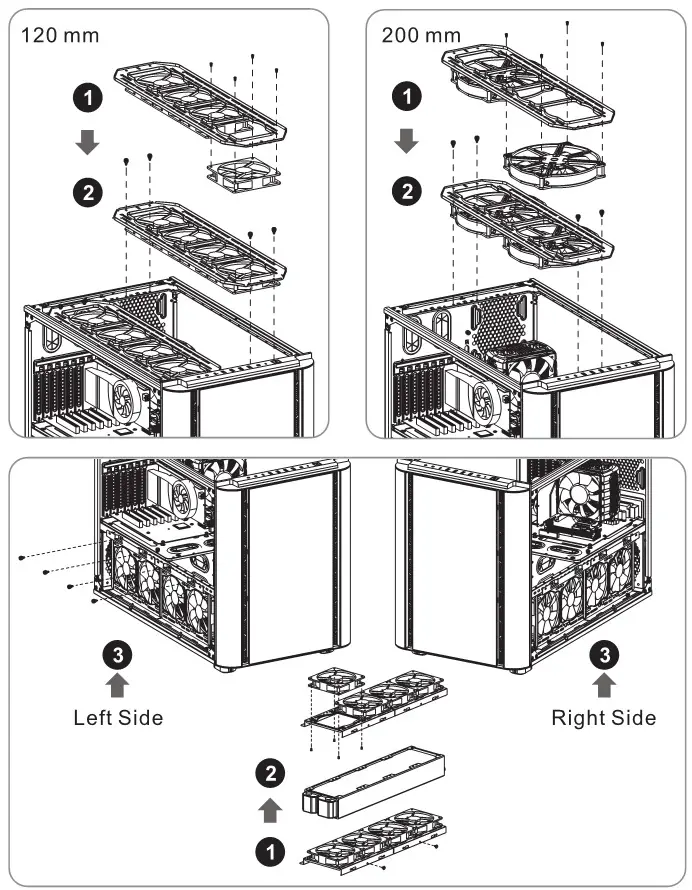 120 mm

1

2

200 mm

1

2

3

Left Side

3

Right Side

2

1