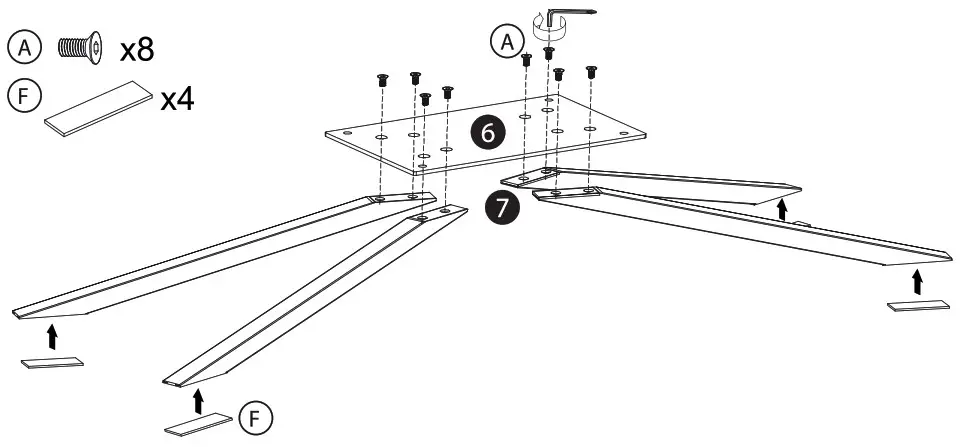 A x8
F x4
A
6
7
F