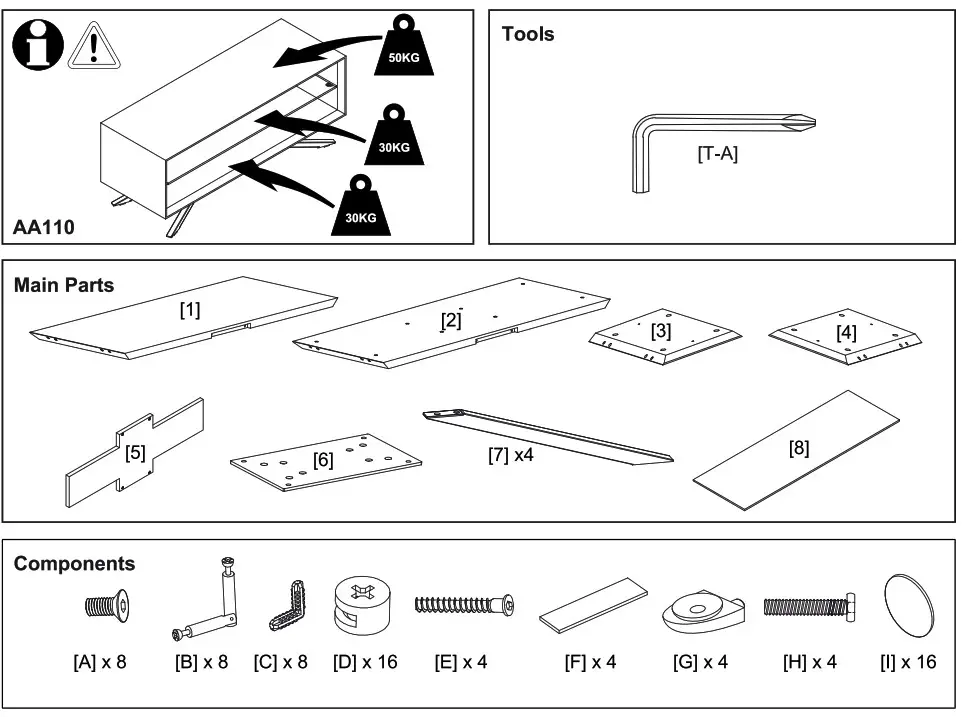 50KG
30KG
30KG
AA110

Tools
[T-A]

Main Parts
[1]
[2]
[3]
[4]
[5]
[6]
[7] x4
[8]

Components
[A] x 8
[B] x 8
[C] x 8
[D] x 16
[E] x 4
[F] x 4
[G] x 4
[H] x 4
[I] x 16