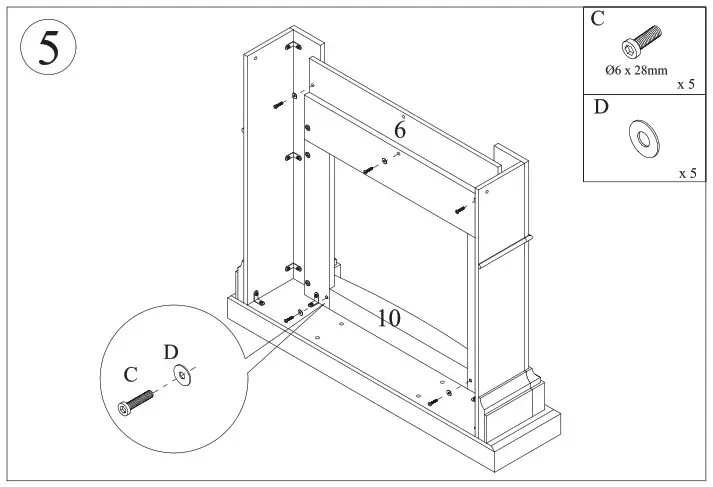 5

C
Ø6 x 28mm
x 5

D
x 5

6

10

D
C