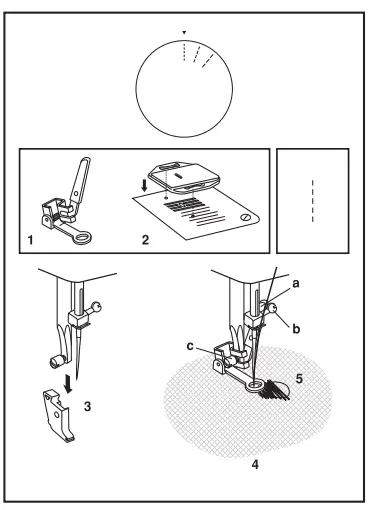 1
2
a
b
c
3
5
4