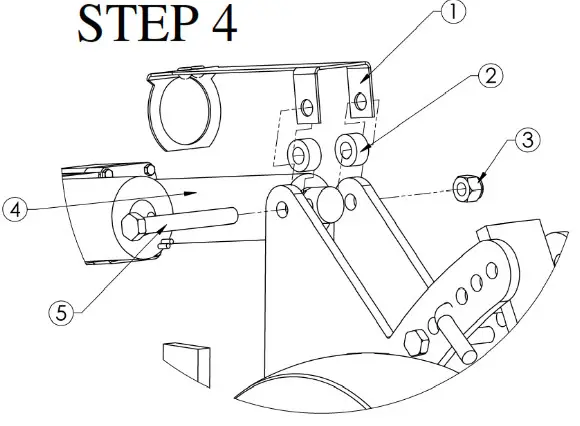 STEP 4

1

2

3

4

5