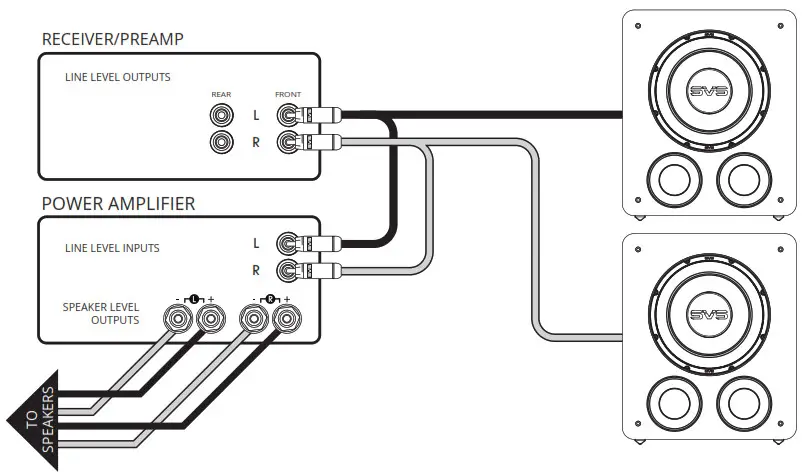 RECEIVER/PREAMP

LINE LEVEL OUTPUTS

REAR

FRONT

L

R

SVS

POWER AMPLIFIER

LINE LEVEL INPUTS

L

R

SPEAKER LEVEL OUTPUTS

- L +

- R +

SVS

TO SPEAKERS