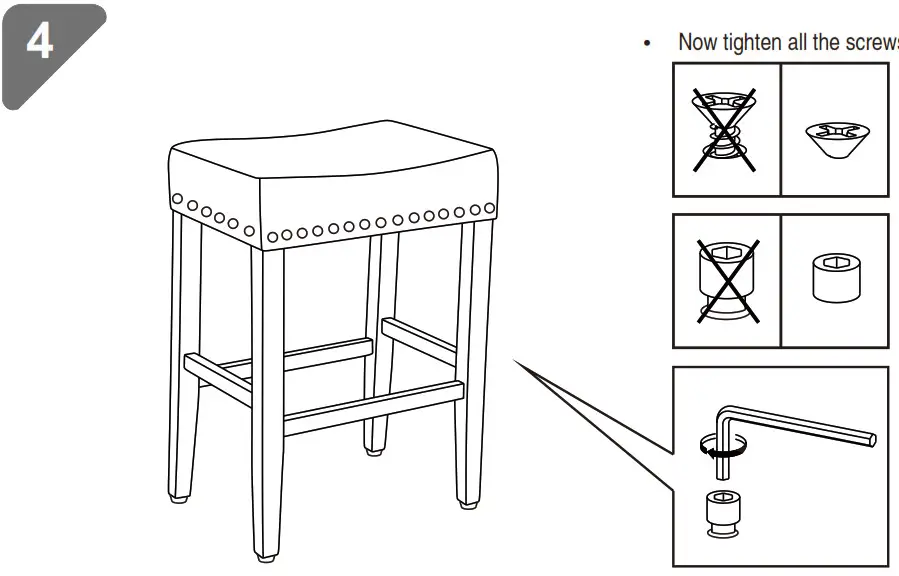 4

• Now tighten all the screws