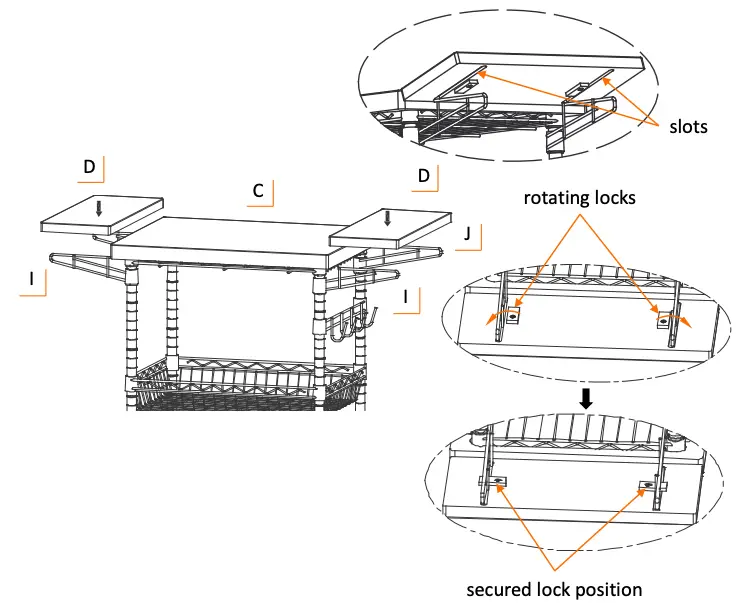 slots

D

C

D

rotating locks

J

I

I

secured lock position