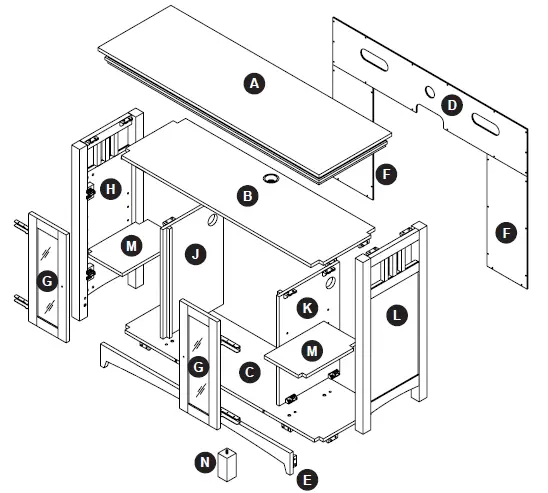 A
D
F
H
B
F
M
J
G
K
L
M
G
C
N
E