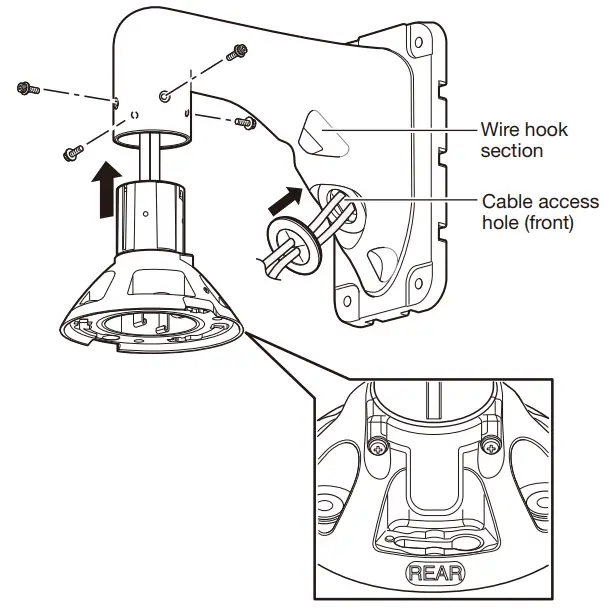 Wire hook section

Cable access hole (front)

REAR