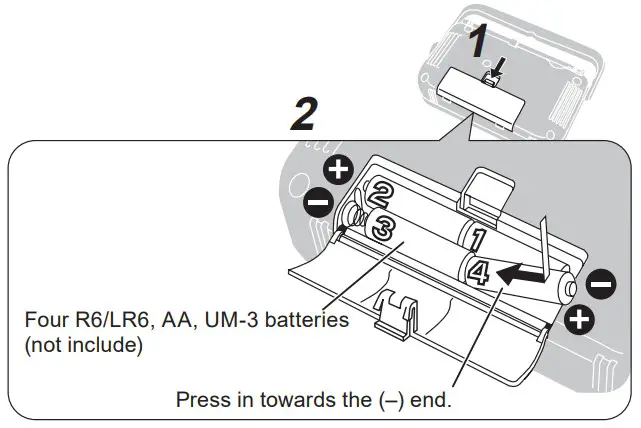 1

2

+
−
2
3
1
4
−
+

Four R6/LR6, AA, UM-3 batteries (not include)

Press in towards the (–) end.