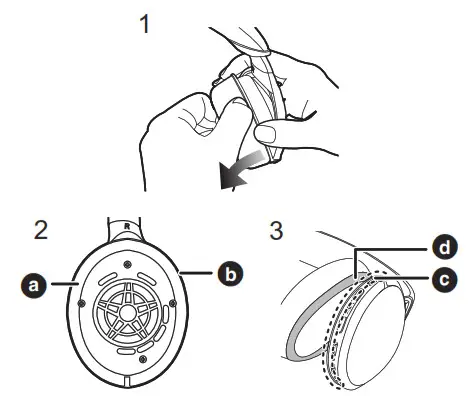 1

2

R

a

b

3

d

c