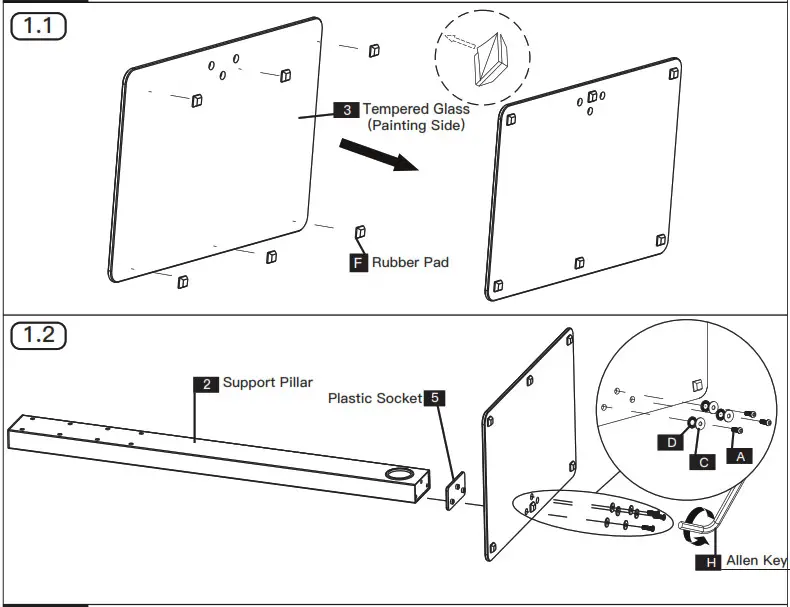 1.1

3 Tempered Glass (Painting Side)

F Rubber Pad

1.2

2 Support Pillar

Plastic Socket 5

D

C

A

H Allen Key