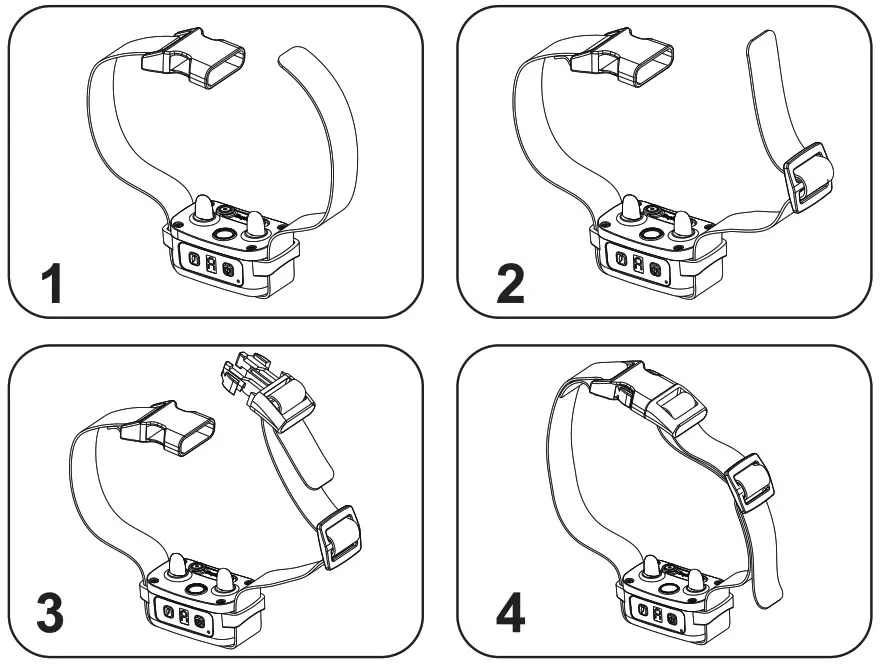 1

2

3

4