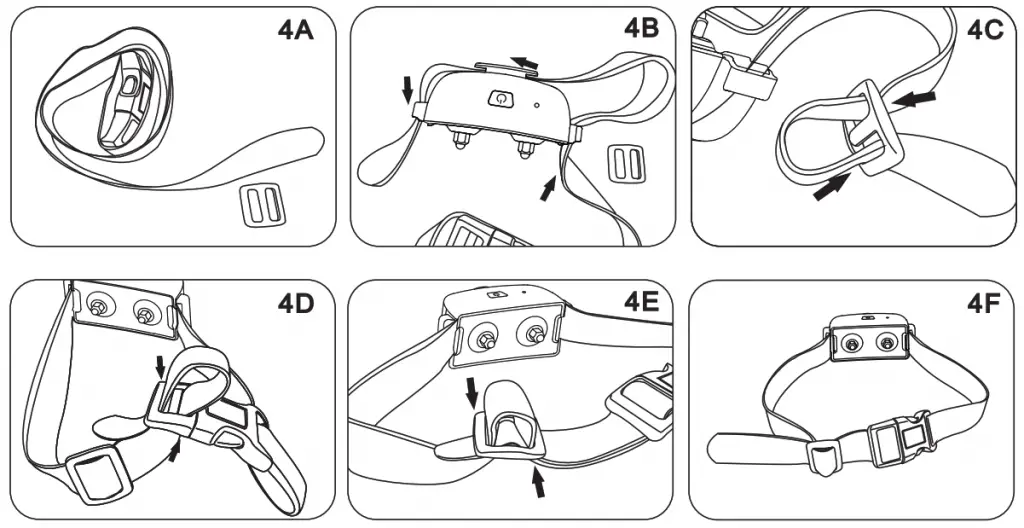 4A

4B

4C

4D

4E

4F