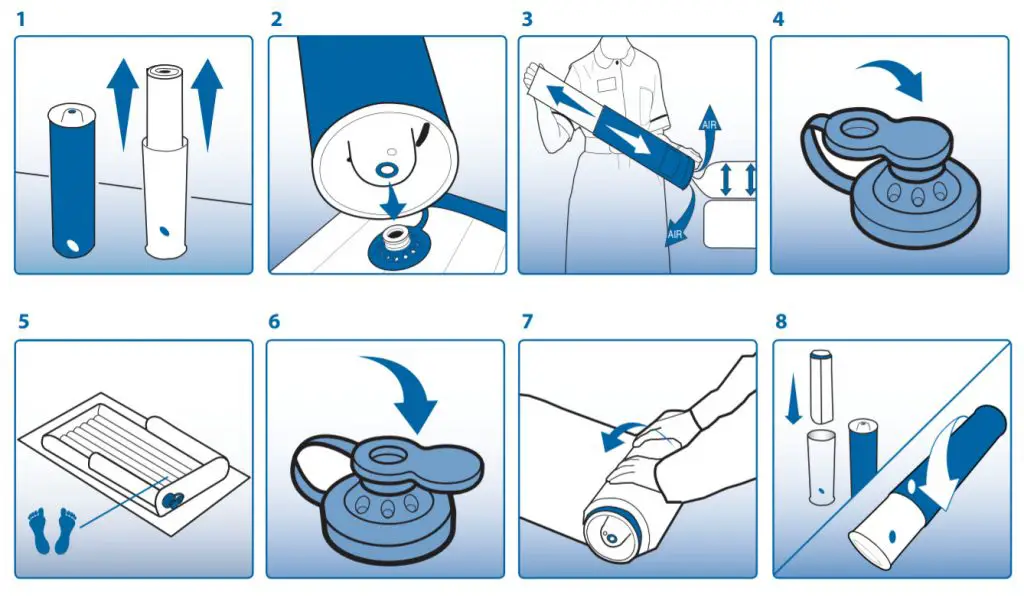 1

2

3

AIR

AIR

4

5

6

7

8