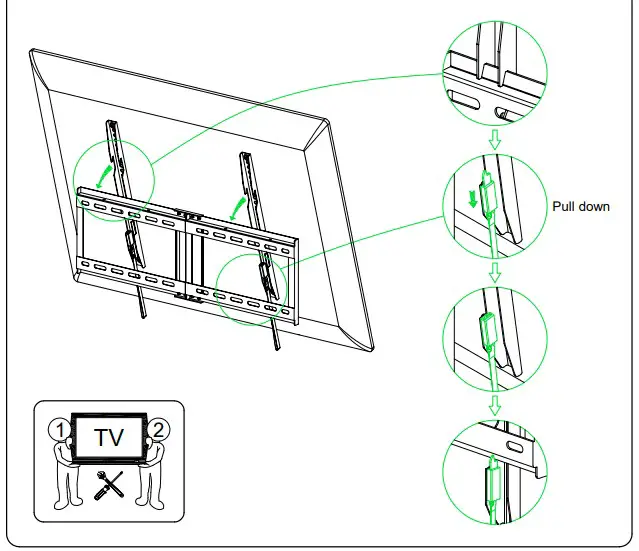 Pull down

1

TV

2