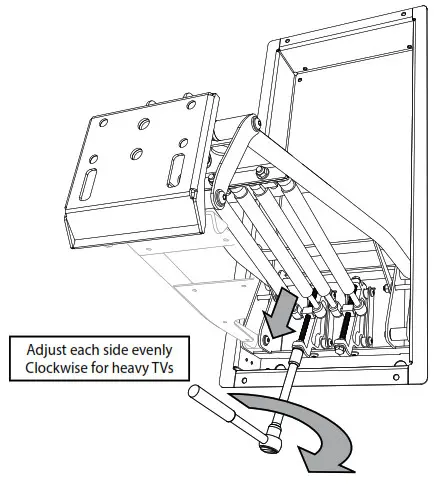 Adjust each side evenly
Clockwise for heavy TVs