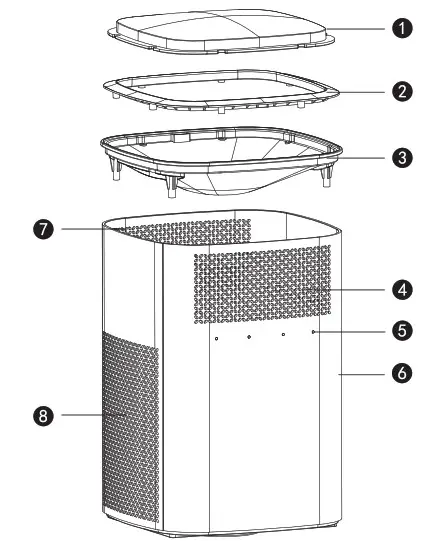 1
2
3
7
4
5
6
8