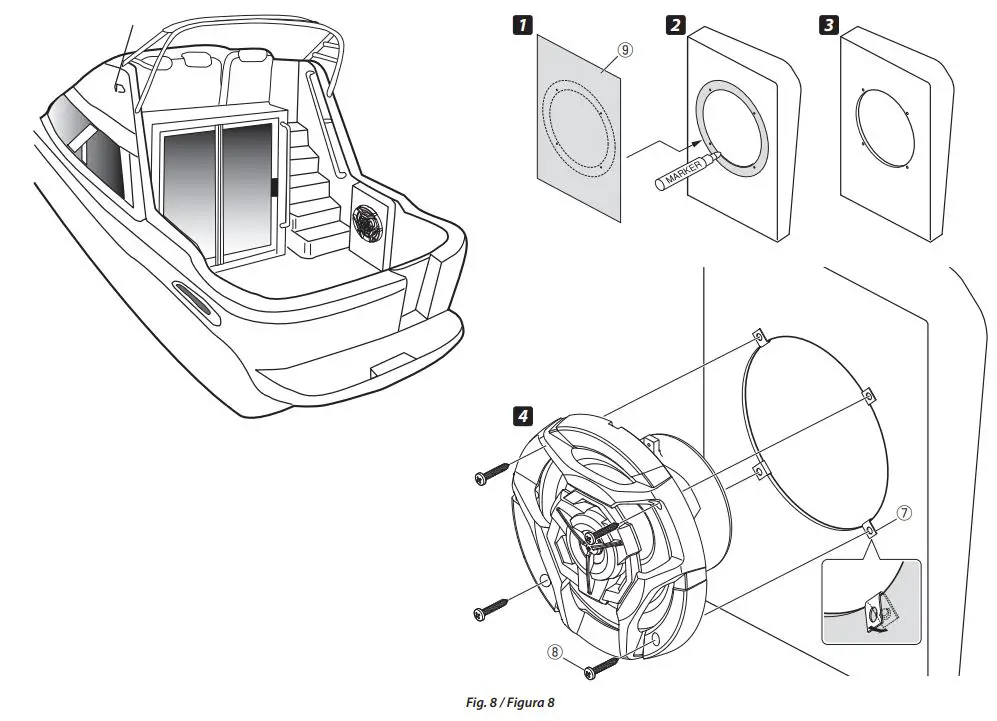 1
⑨
2
MARKER
3
4
⑦
⑧

Fig. 8 / Figura 8