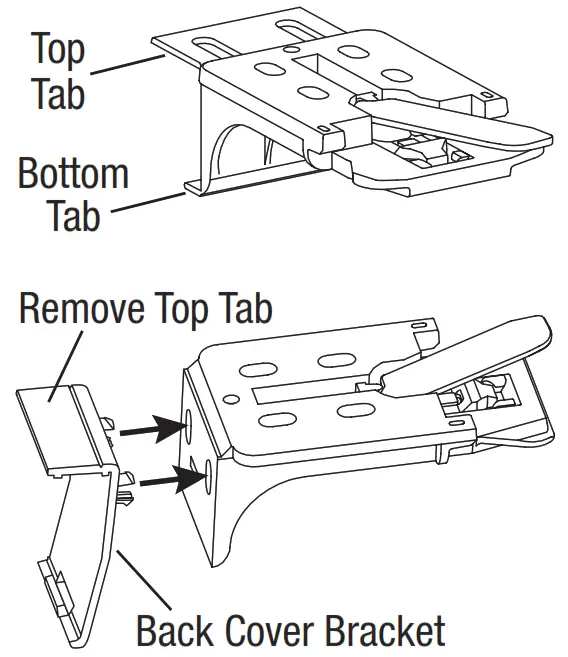 Top Tab

Bottom Tab

Remove Top Tab

Back Cover Bracket