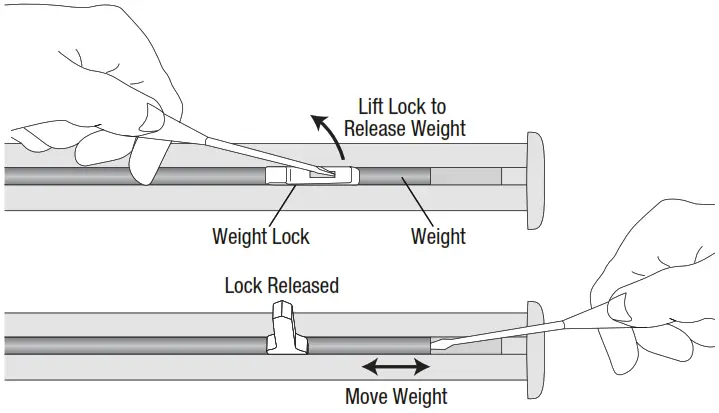 Lift Lock to
Release Weight

Weight Lock

Weight

Lock Released

Move Weight