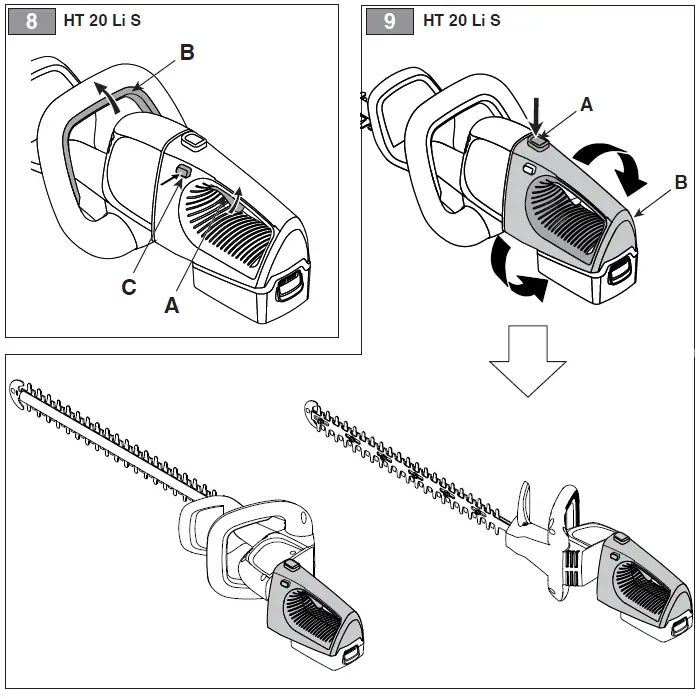 8 HT 20 Li S

B

C

A

9 HT 20 Li S

A

B