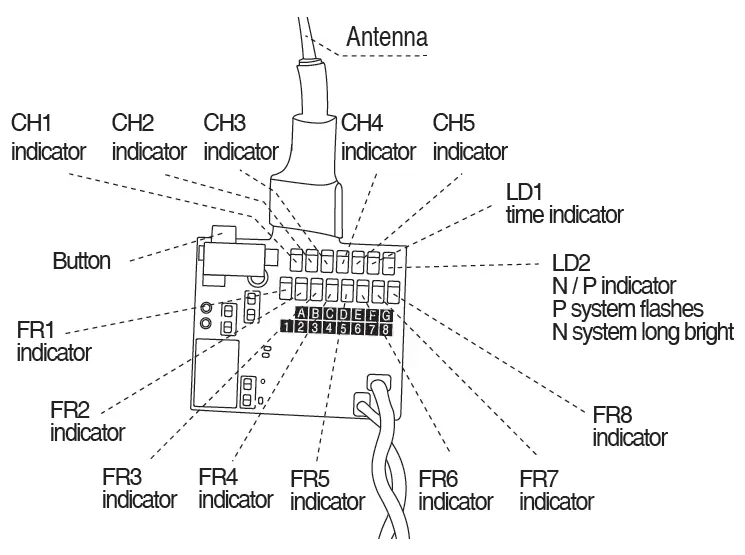 Antenna

CH1 indicator

CH2 indicator

CH3 indicator

CH4 indicator

CH5 indicator

LD1 time indicator

Button

LD2
N / P indicator
P system flashes
N system long bright

A B C D E F G
1 2 3 4 5 6 7 8

FR1 indicator

FR2 indicator

FR3 indicator

FR4 indicator

FR5 indicator

FR6 indicator

FR7 indicator

FR8 indicator