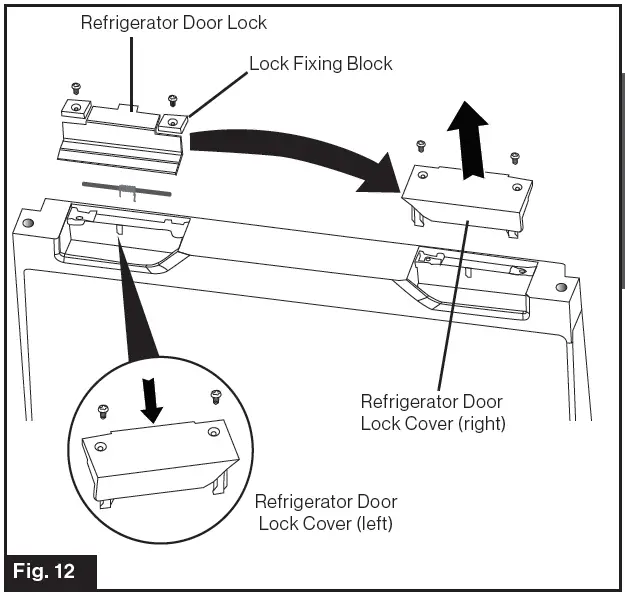 Refrigerator Door Lock

Lock Fixing Block

Refrigerator Door Lock Cover (right)

Refrigerator Door Lock Cover (left)

Fig. 12