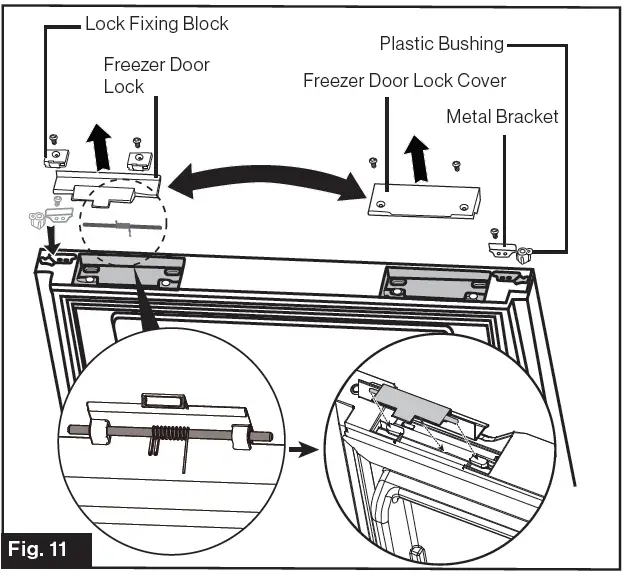 Lock Fixing Block

Freezer Door Lock

Plastic Bushing

Freezer Door Lock Cover

Metal Bracket

Fig. 11