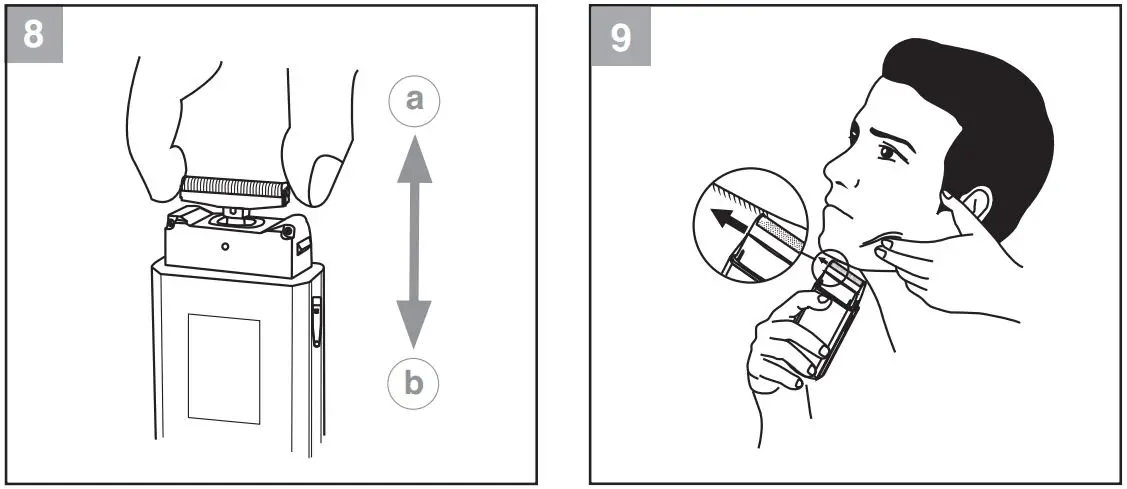 8

a

b

9