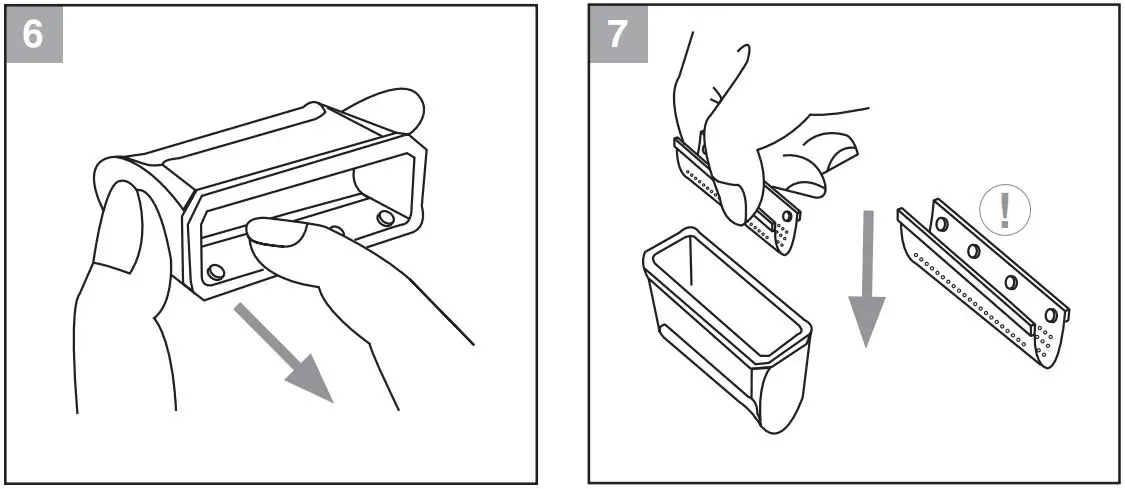 6

7

!