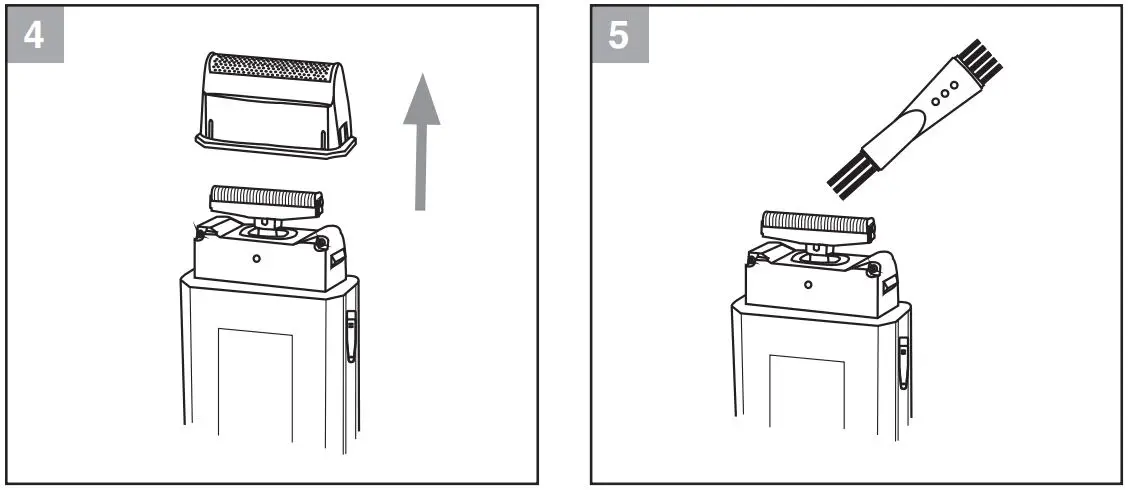 4

5