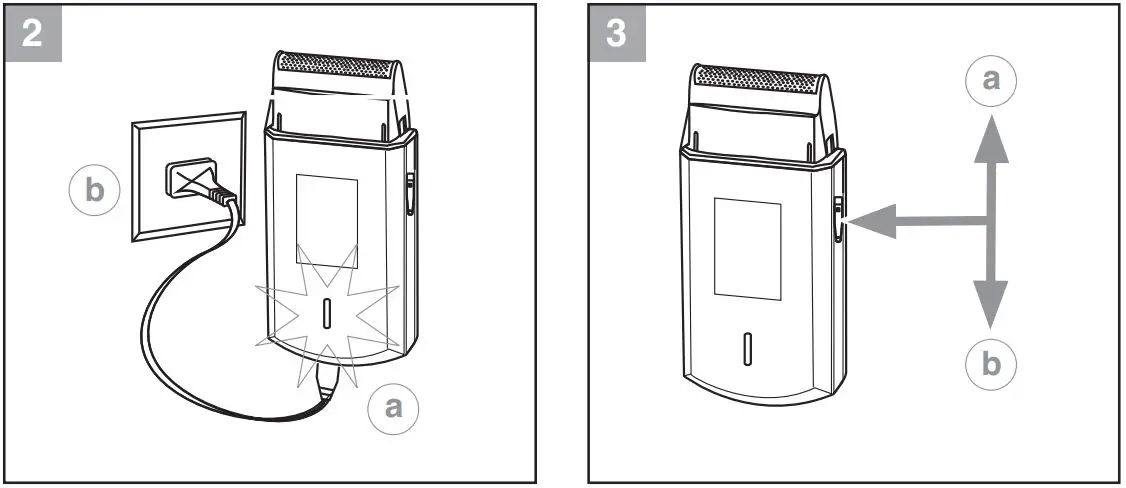 2

b

a

3

a

b