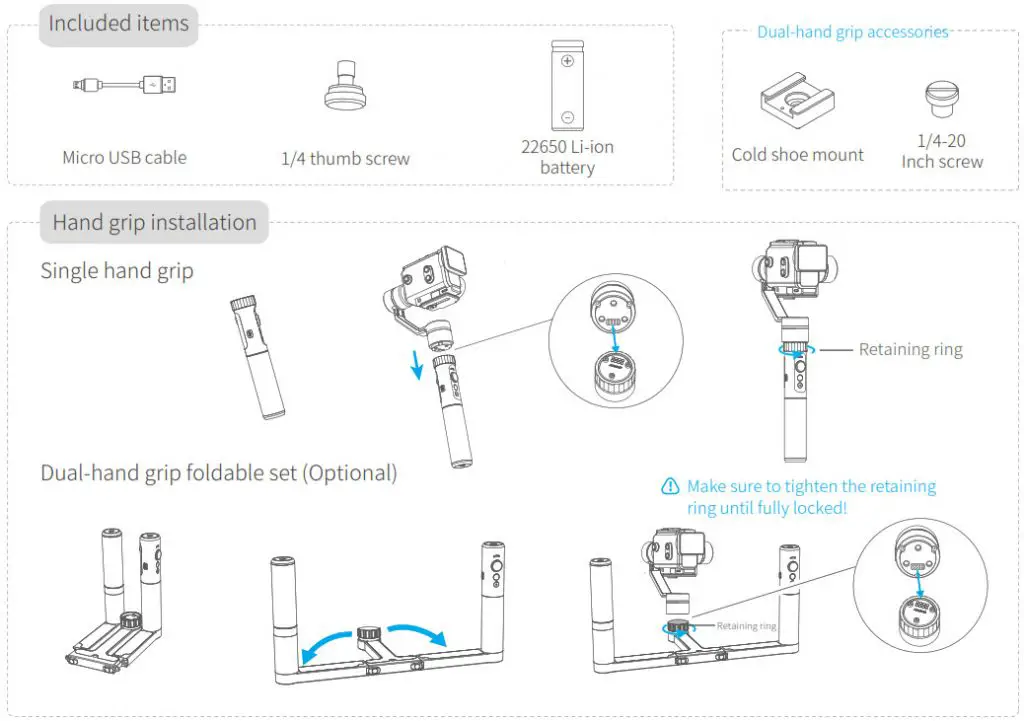 Included items

Micro USB cable

1/4 thumb screw

22650 Li-ion battery

Dual-hand grip accessories

Cold shoe mount

1/4-20 Inch screw

Hand grip installation

Single hand grip

Retaining ring

Dual-hand grip foldable set (Optional)

Make sure to tighten the retaining ring until fully locked!

Retaining ring