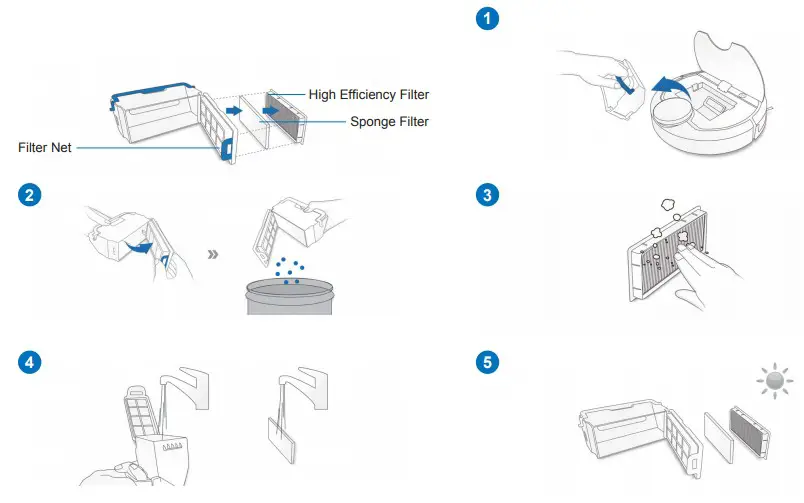 High Efficiency Filter
Sponge Filter
Filter Net

1

2

3

4

5