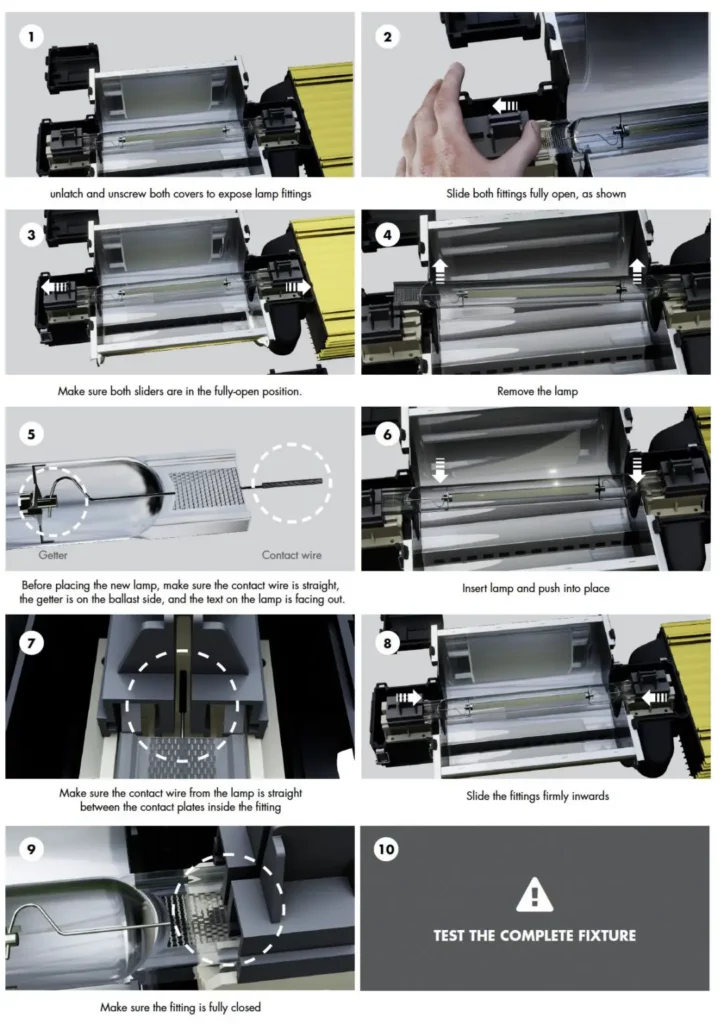 1

unlatch and unscrew both covers to expose lamp fittings

2

Slide both fittings fully open, as shown

3

Make sure both sliders are in the fully-open position.

4

Remove the lamp

5

Getter

Contact wire

Before placing the new lamp, make sure the contact wire is straight, the getter is on the ballast side, and the text on the lamp is facing out.

6

Insert lamp and push into place

7

Make sure the contact wire from the lamp is straight between the contact plates inside the fitting

8

Slide the fittings firmly inwards

9

Make sure the fitting is fully closed

10

TEST THE COMPLETE FIXTURE