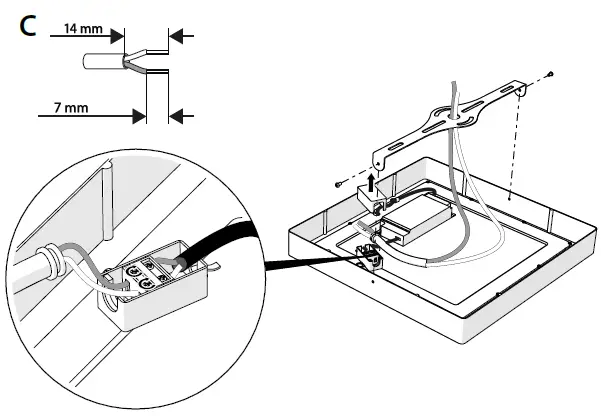 C

14 mm

7 mm