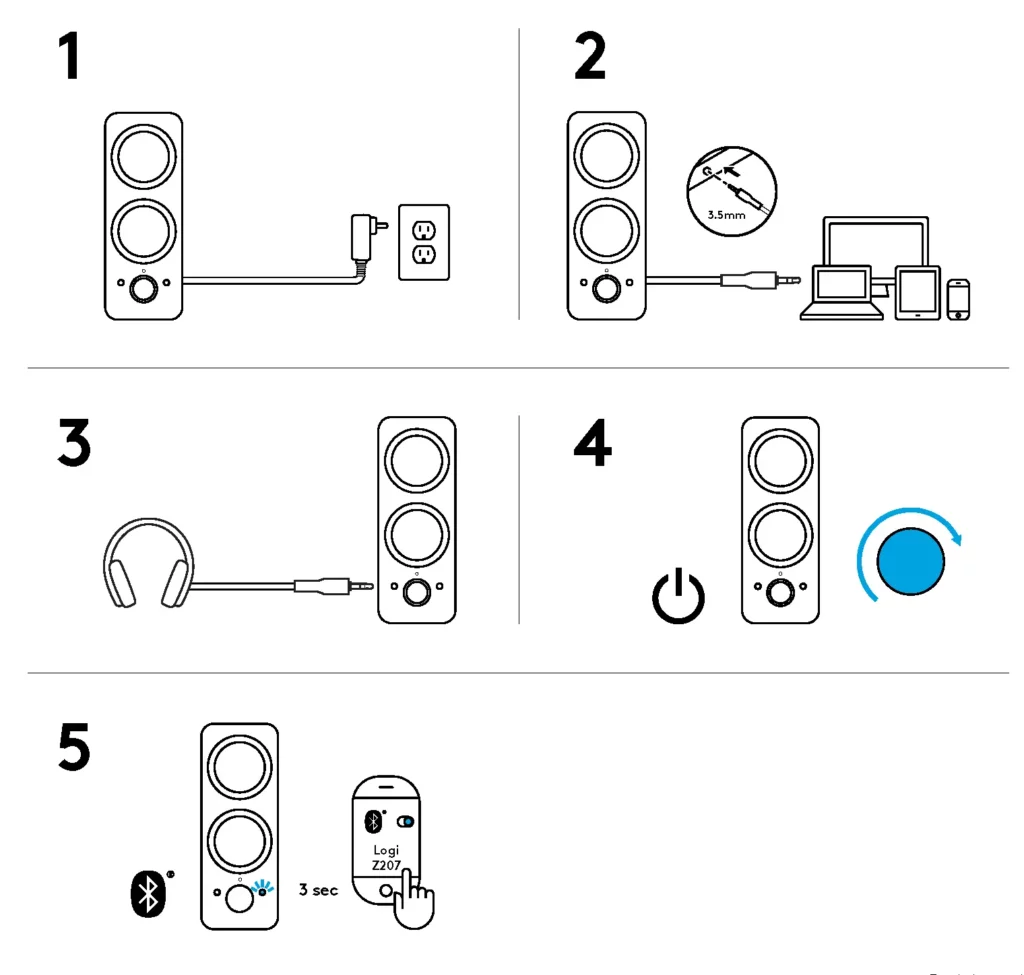 1

2

3.5mm

3

4

5

3 sec

Logi
Z207