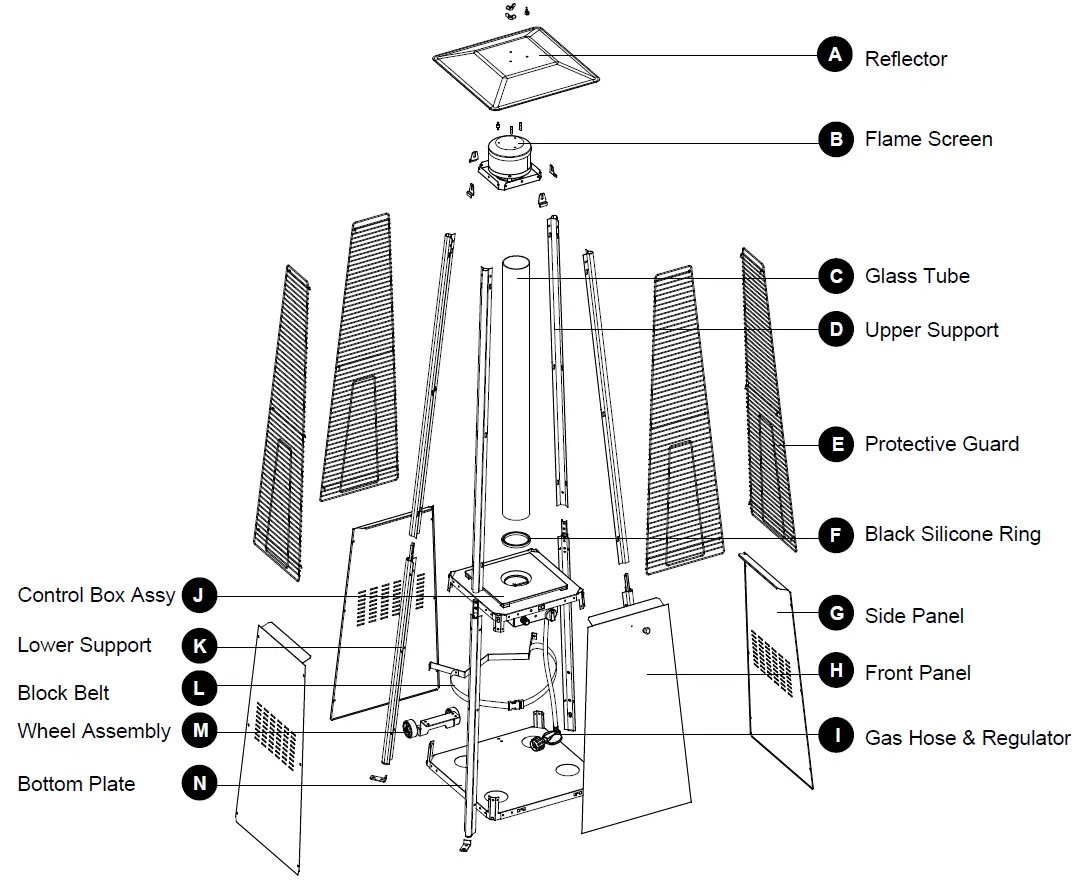 A Reflector
B Flame Screen
C Glass Tube
D Upper Support
E Protective Guard
F Black Silicone Ring
G Side Panel
H Front Panel
I Gas Hose & Regulator
Control Box Assy J
Lower Support K
Block Belt L
Wheel Assembly M
Bottom Plate N