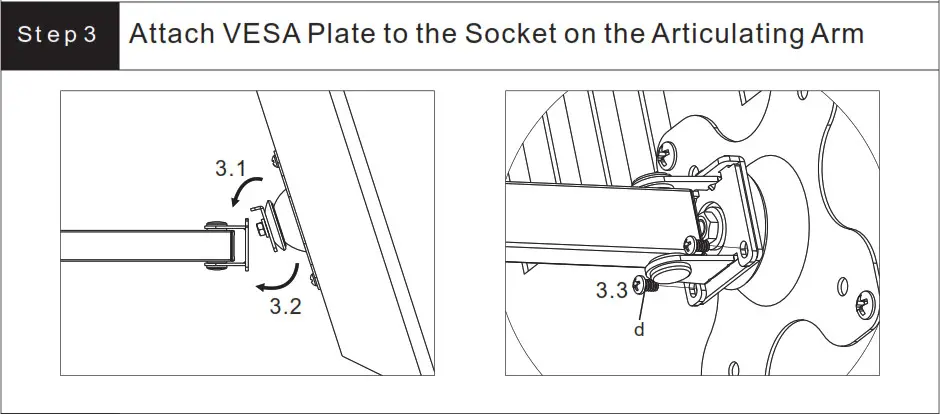 Step 3 Attach VESA Plate to the Socket on the Articulating Arm

3.1

3.2

3.3

d