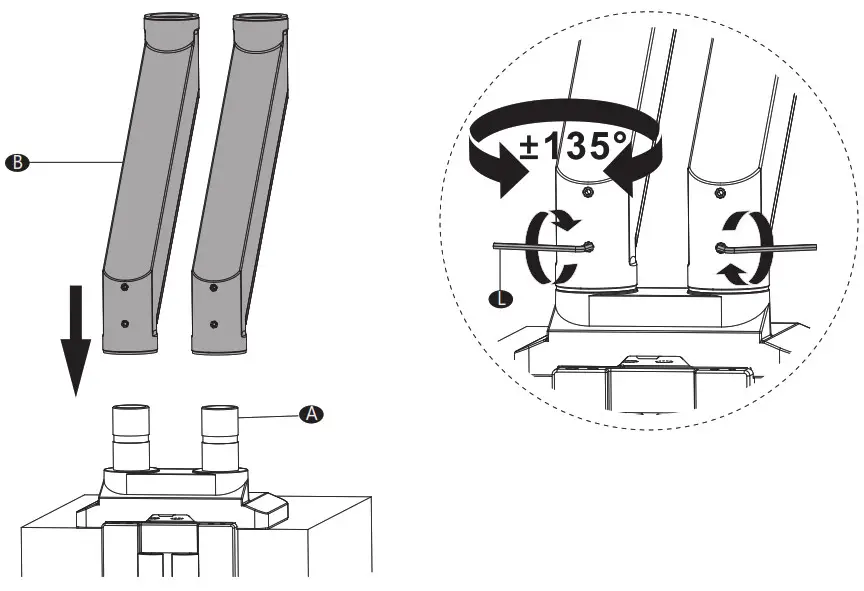 B

A

±135°

L