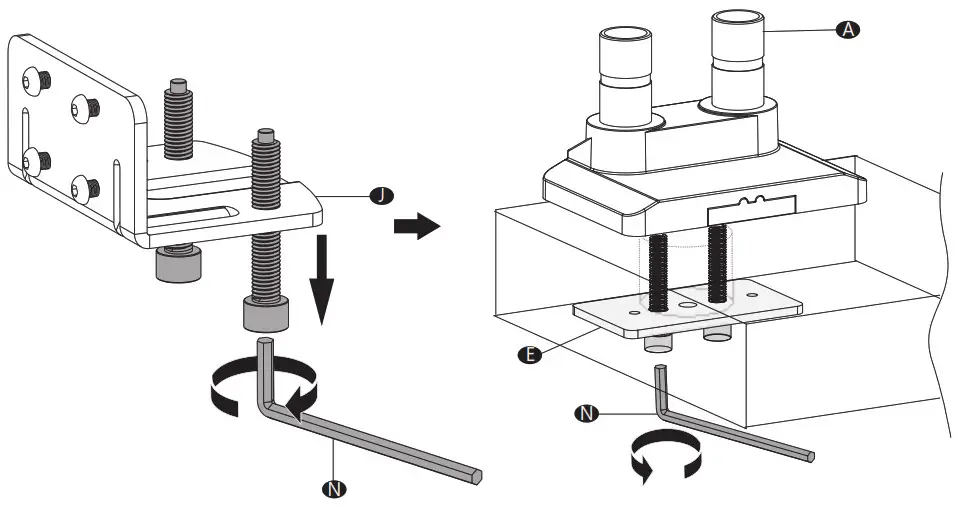 J
N
A
E
N