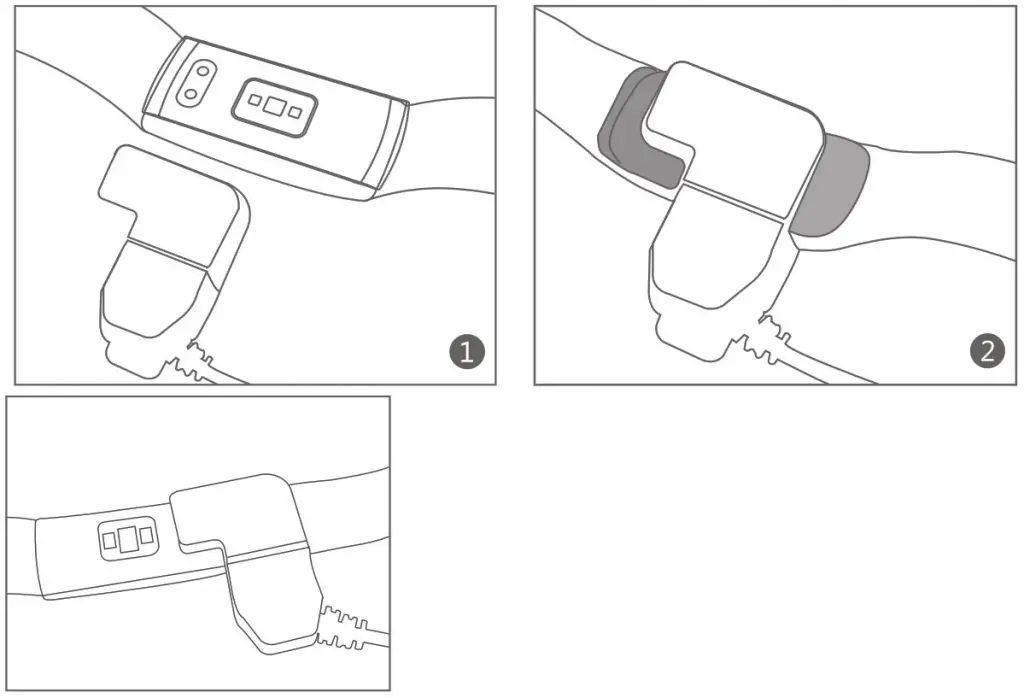 1

2