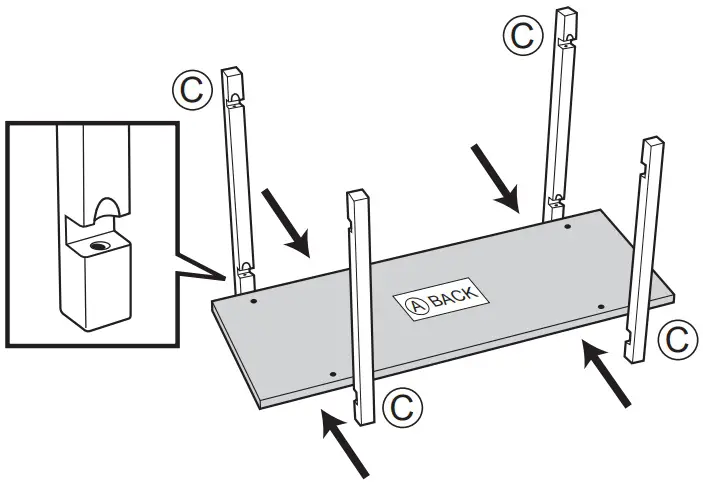 C

C

A BACK

C

C