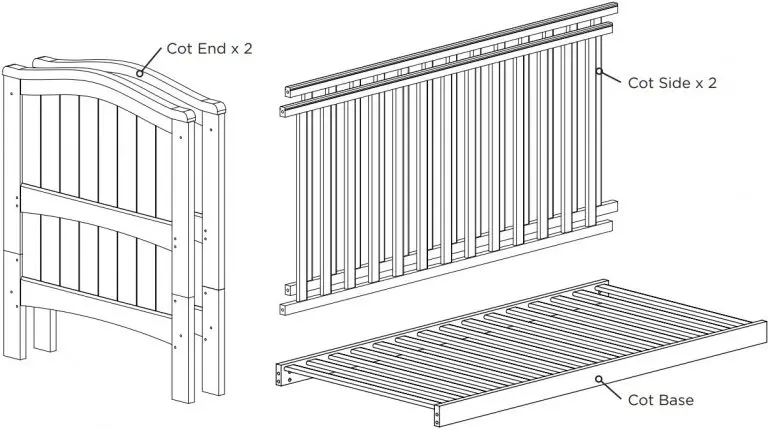 Cot End x 2

Cot Side x 2

Cot Base